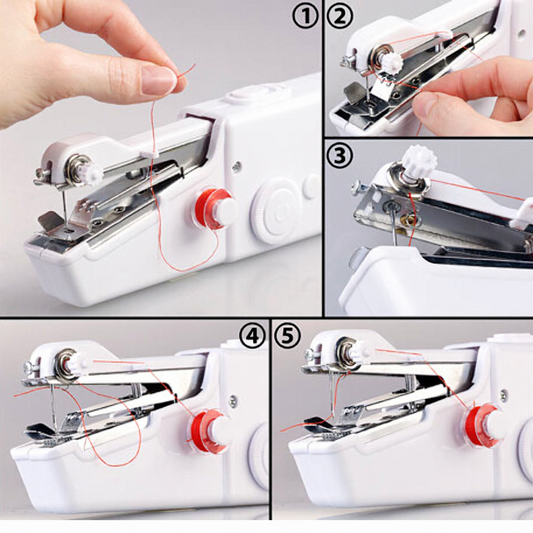 ①
②
③
④
⑤